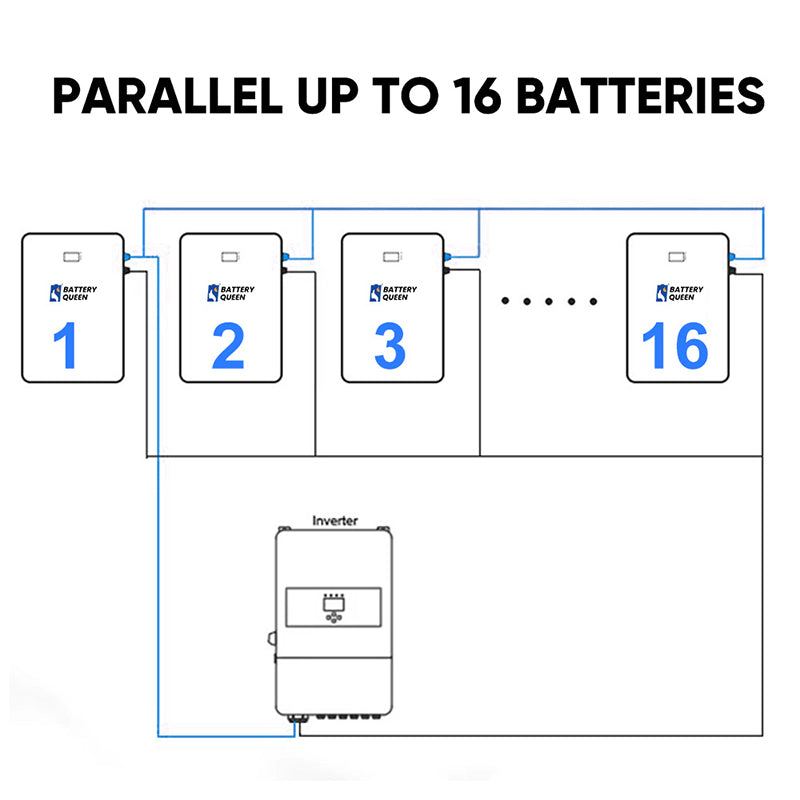 PARALLEL UP TO 16 BATTERIES

BATTERY QUEEN
1

BATTERY QUEEN
2

BATTERY QUEEN
3

.....

BATTERY QUEEN
16

Inverter